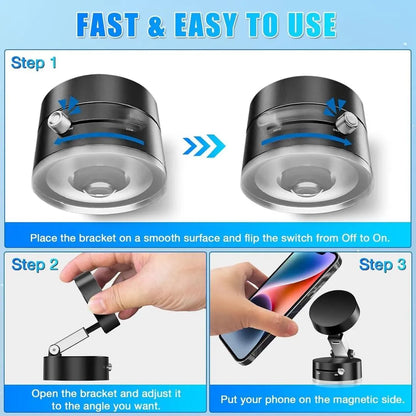 FAST & EASY TO USE

Step 1

Place the bracket on a smooth surface and flip the switch from Off to On.

Step 2

Open the bracket and adjust it to the angle you want.

Step 3

Put your phone on the magnetic side.